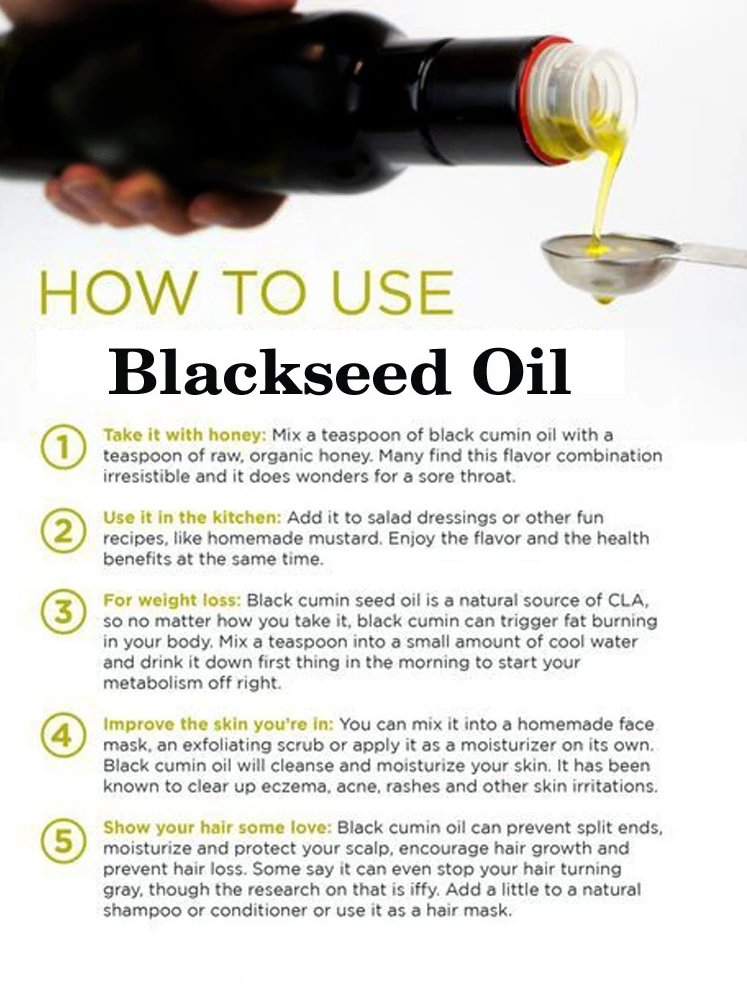 HOW TO USE

Blackseed Oil

1 Take it with honey: Mix a teaspoon of black cumin oil with a teaspoon of raw, organic honey. Many find this flavor combination irresistible and it does wonders for a sore throat.

2 Use it in the kitchen: Add it to salad dressings or other fun recipes, like homemade mustard. Enjoy the flavor and the health benefits at the same time.

3 For weight loss: Black cumin seed oil is a natural source of CLA, so no matter how you take it, black cumin can trigger fat burning in your body. Mix a teaspoon into a small amount of cool water and drink it down first thing in the morning to start your metabolism off right.

4 Improve the skin you're in: You can mix it into a homemade face mask, an exfoliating scrub or apply it as a moisturizer on its own. Black cumin oil will cleanse and moisturize your skin. It has been known to clear up eczema, acne, rashes and other skin irritations.

5 Show your hair some love: Black cumin oil can prevent split ends, moisturize and protect your scalp, encourage hair growth and prevent hair loss. Some say it can even stop your hair turning gray, though the research on that is iffy. Add a little to a natural shampoo or conditioner or use it as a hair mask.